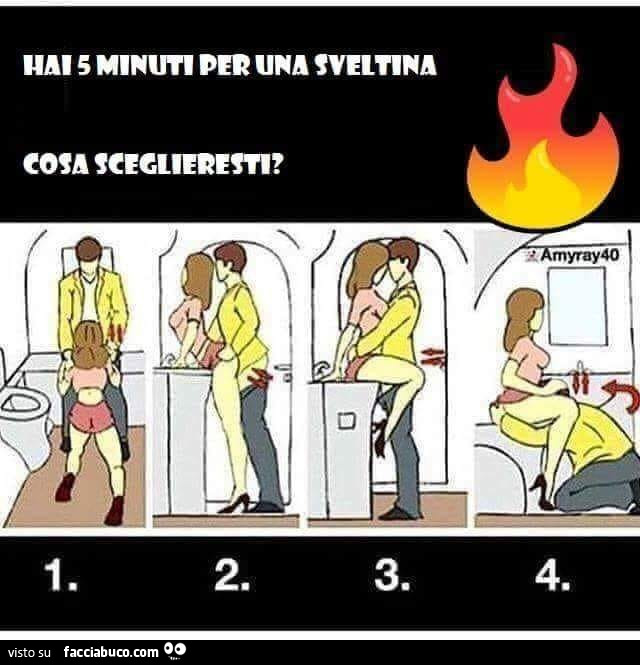 HAI 5 MINUTI PER UNA SVELTINA

COSA SCEGLIERESTI?

Amyray40

1.

2.

3.

4.

visto su facciabuco.com